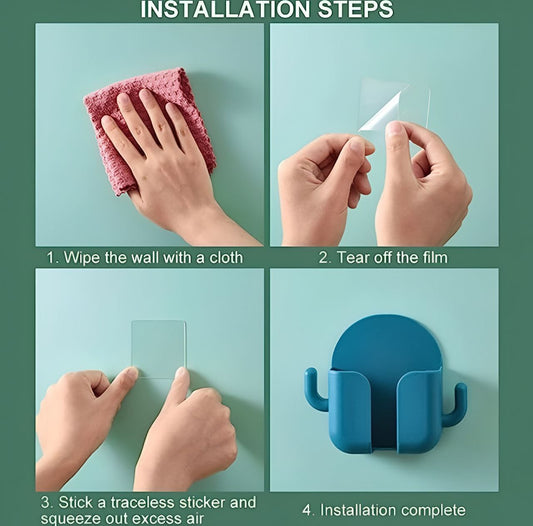 INSTALLATION STEPS

1. Wipe the wall with a cloth

2. Tear off the film

3. Stick a traceless sticker and squeeze out excess air

4. Installation complete