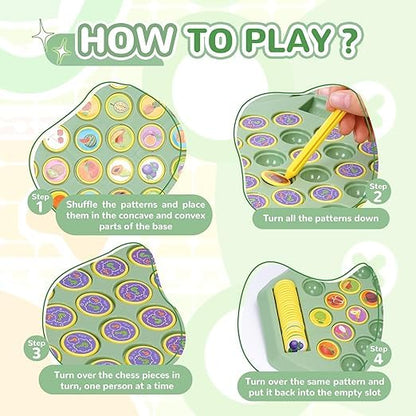 HOW TO PLAY ?

Step 1
Shuffle the patterns and place them in the concave and convex parts of the base

Step 2
Turn all the patterns down

Step 3
Turn over the chess pieces in turn, one person at a time

Step 4
Turn over the same pattern and put it back into the empty slot