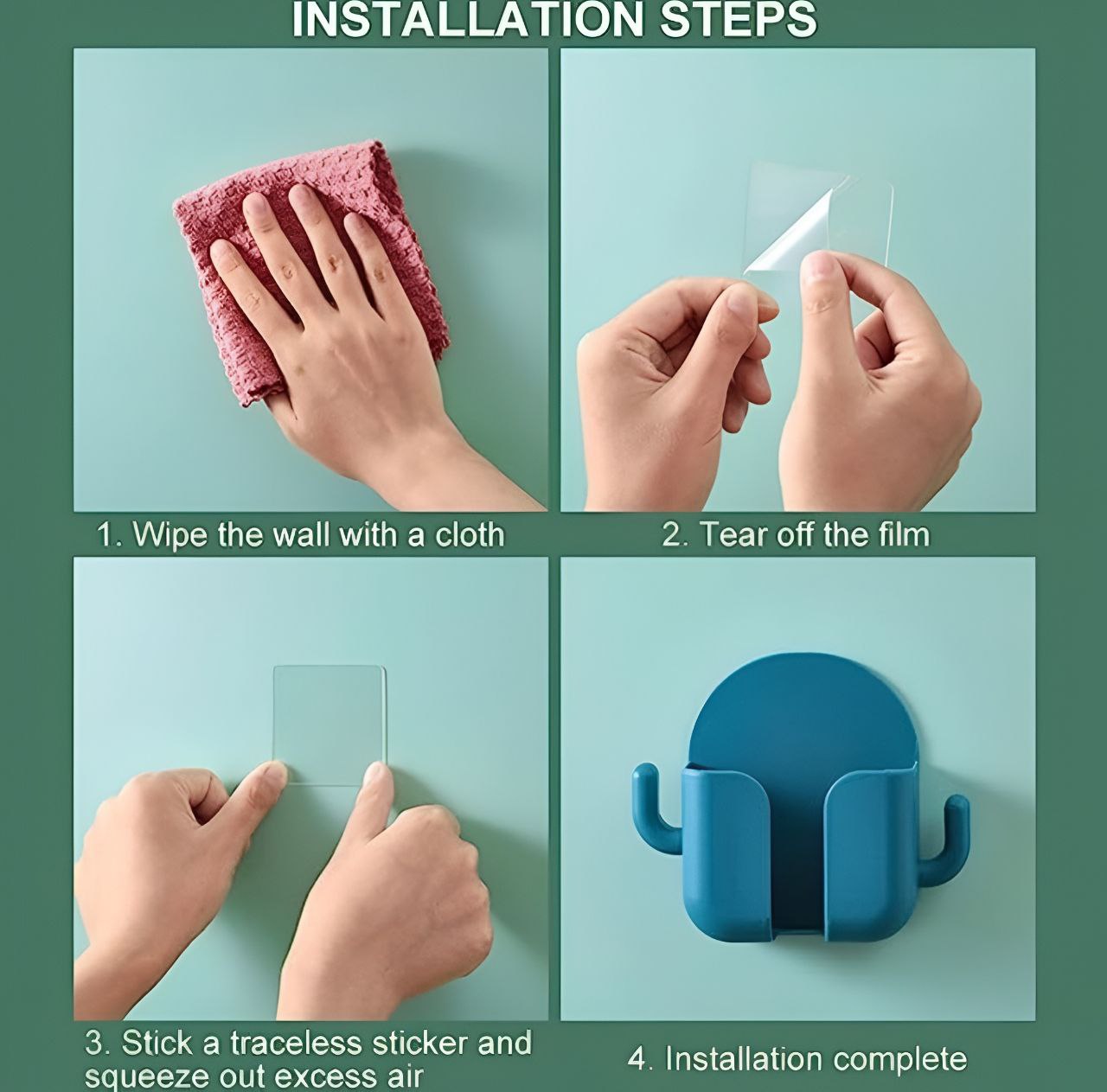 INSTALLATION STEPS

1. Wipe the wall with a cloth

2. Tear off the film

3. Stick a traceless sticker and squeeze out excess air

4. Installation complete