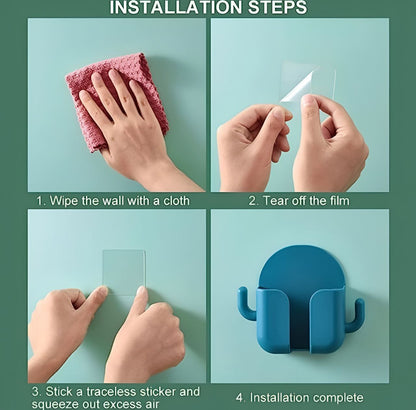 INSTALLATION STEPS

1. Wipe the wall with a cloth

2. Tear off the film

3. Stick a traceless sticker and squeeze out excess air

4. Installation complete